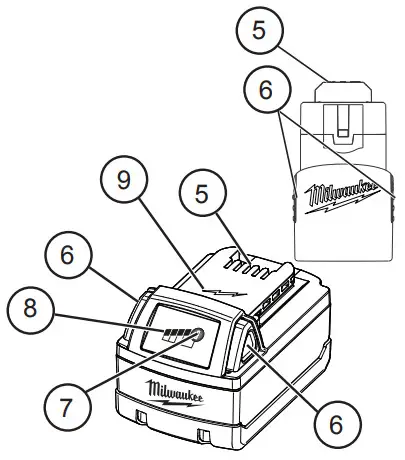 5
6
Milwaukee
9
5
6
8
7
Milwaukee
6