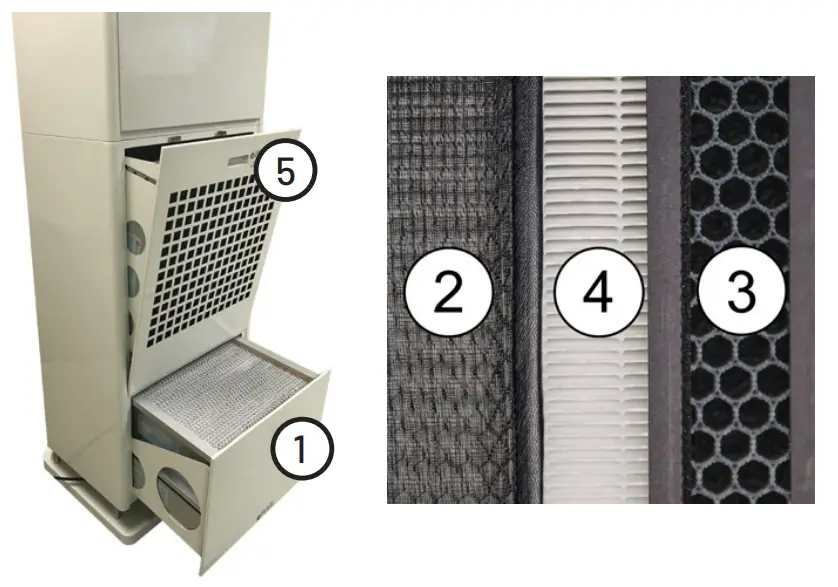 5

1

2

4

3