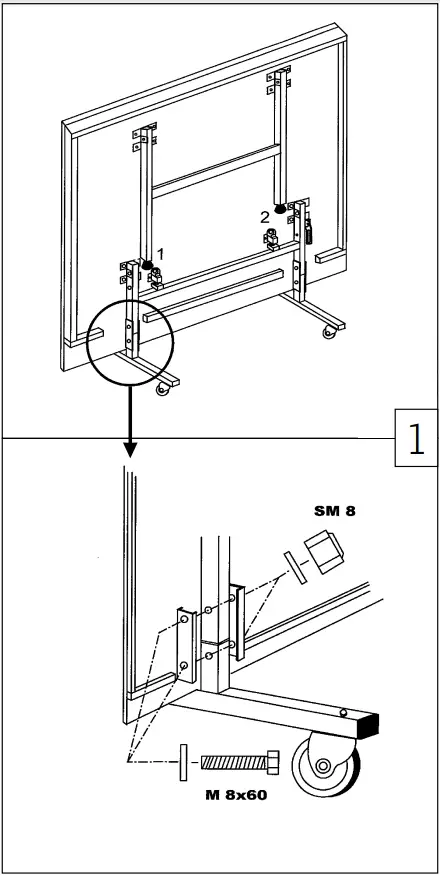 2

1

1

SM 8

M 8x60