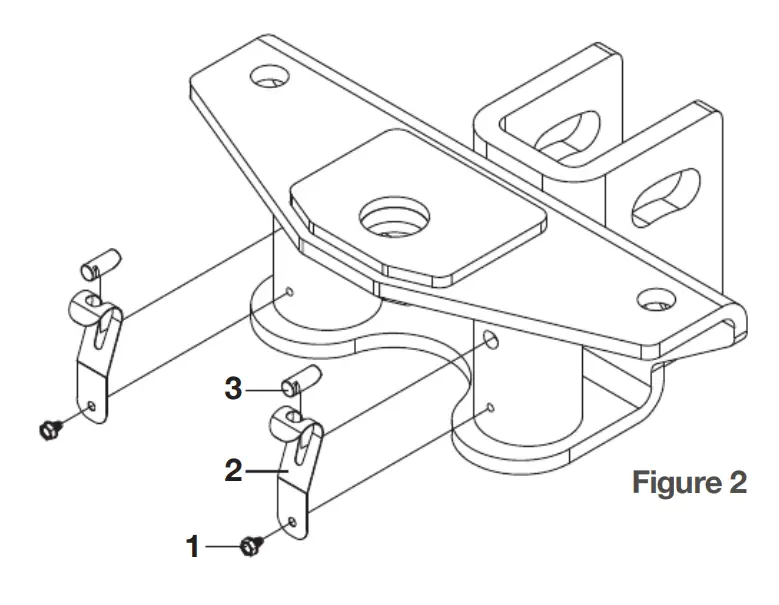 3
2
1
Figure 2