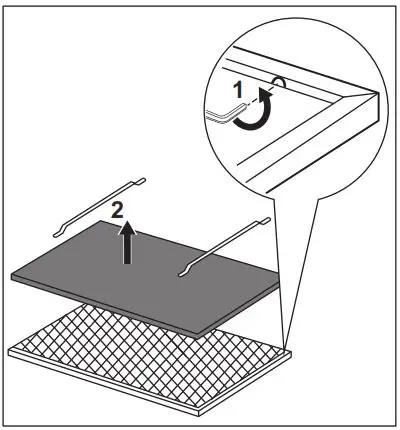 1

2