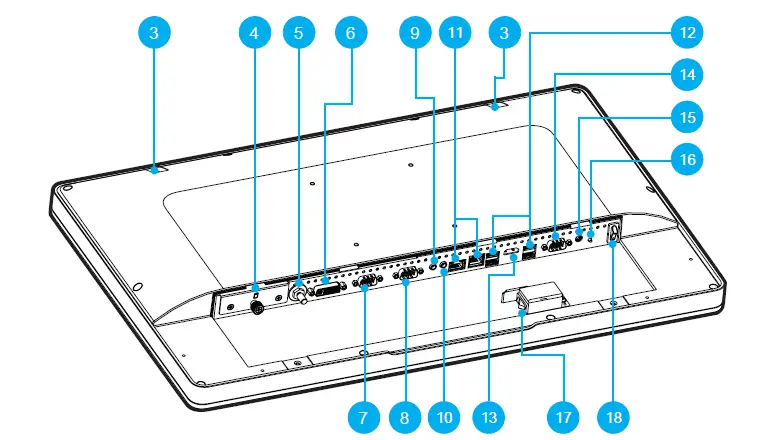 3
4
5
6
9
11
3
12
14
15
16
7
8
10
13
17
18