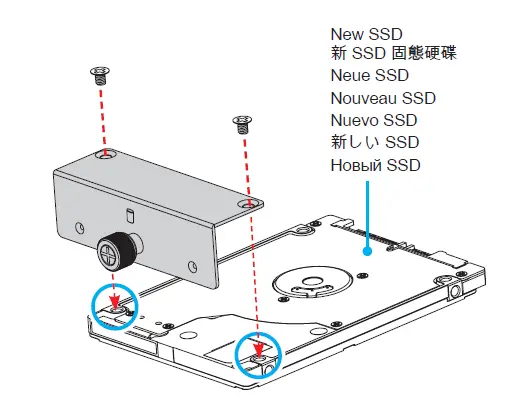 New SSD
新 SSD 固態硬碟
Neue SSD
Nouveau SSD
Nuevo SSD
新しい SSD
Новый SSD