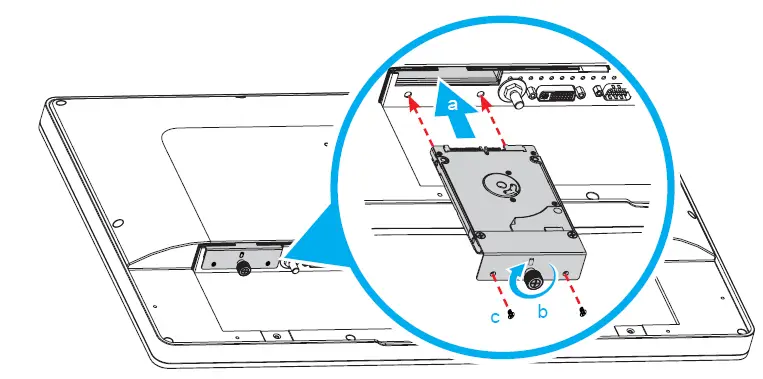 a
c
b