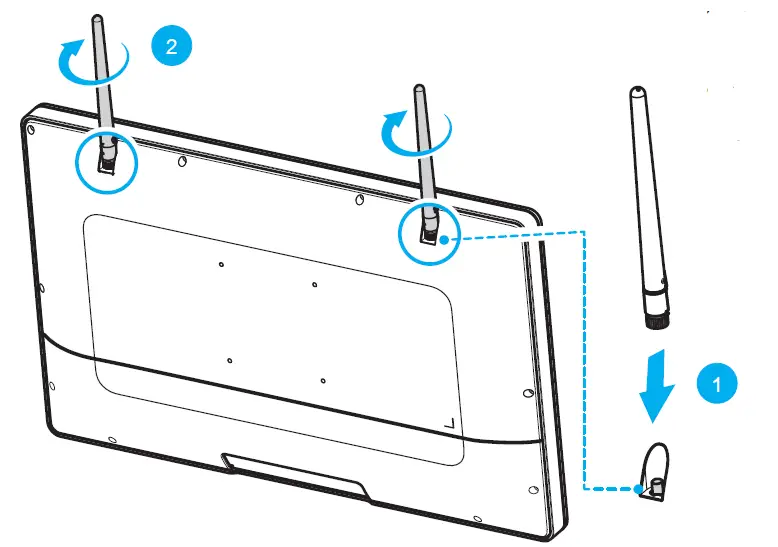 2

1