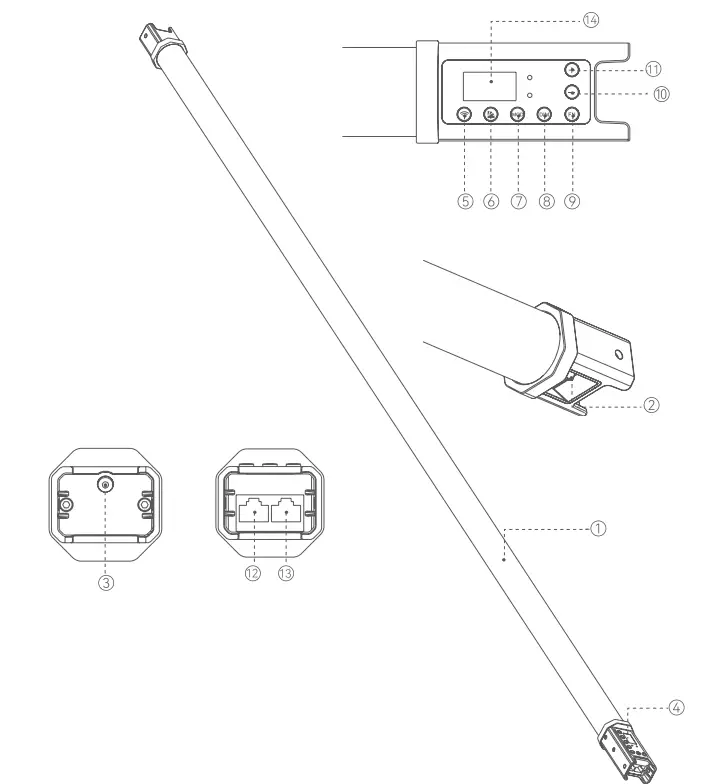 ⑭
⑪
⑩
⑤ ⑥ ⑦ ⑧ ⑨
②
①
③
⑫ ⑬
④