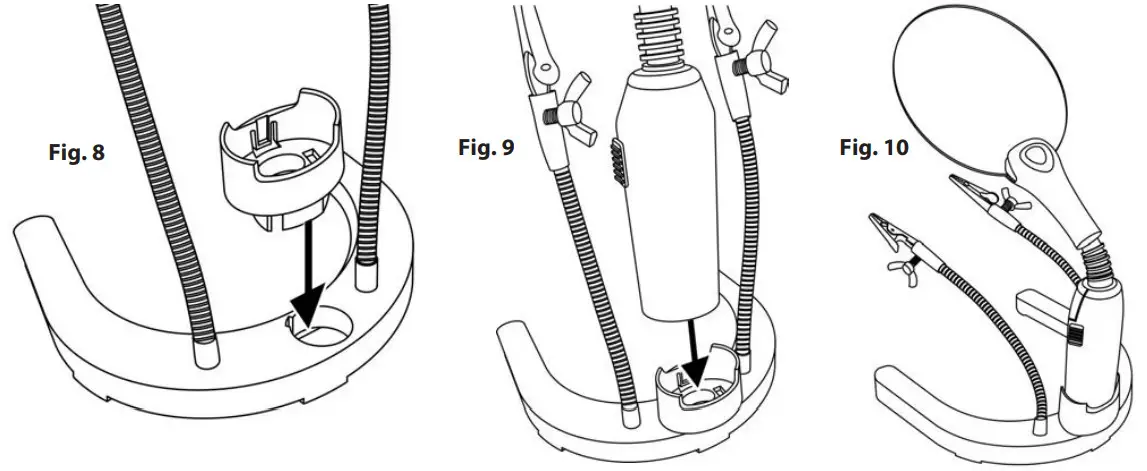 Fig. 8

Fig. 9

Fig. 10