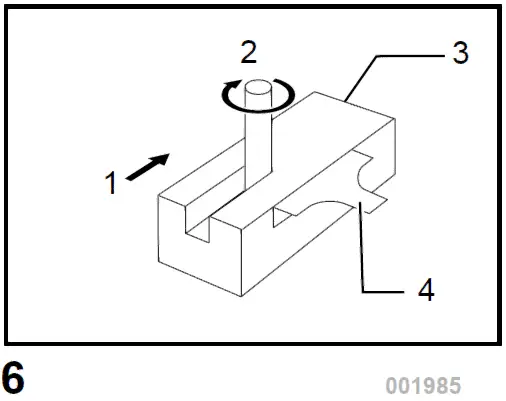 2
3
1
4
6
001985