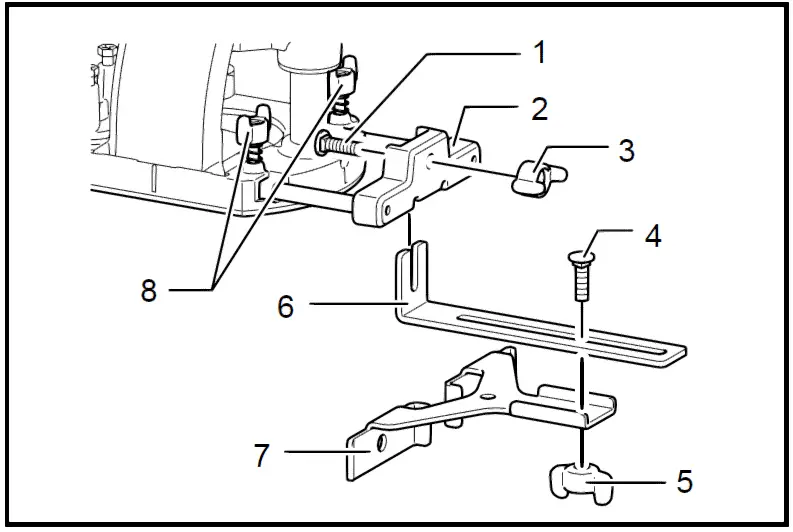 1
2
3
4
8
6
7
5