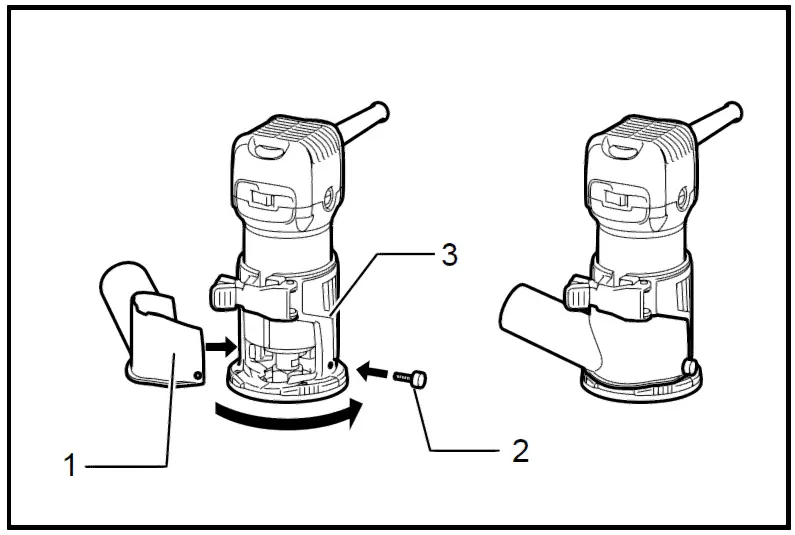 3
1
2