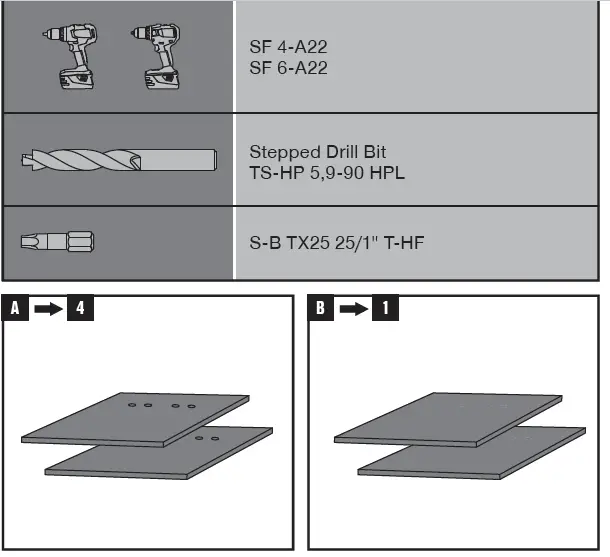 SF 4-A22
SF 6-A22

Stepped Drill Bit
TS-HP 5,9-90 HPL

S-B TX25 25/1" T-HF

A → 4

B → 1