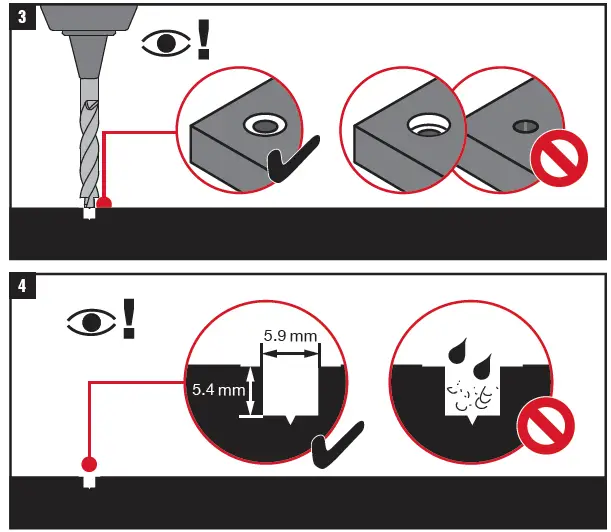 3

!

4

!

5.9 mm

5.4 mm