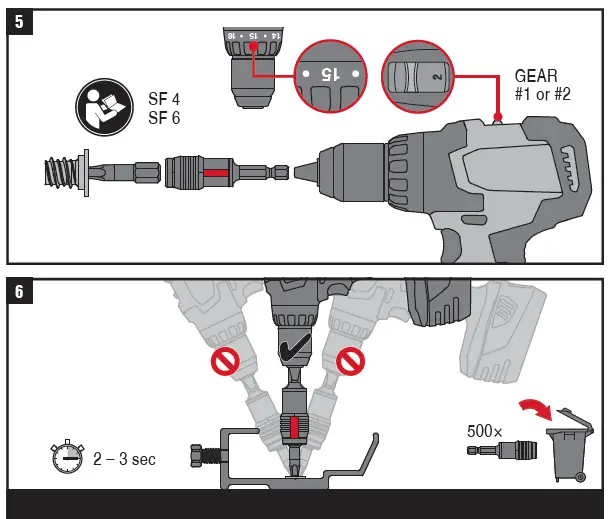 5

14 • 15 • 16

• 15 •

2

GEAR
#1 or #2

SF 4
SF 6

6

2 – 3 sec

500×