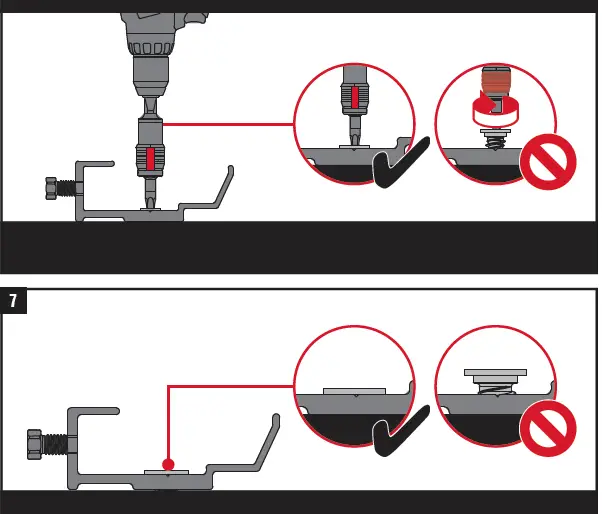 7