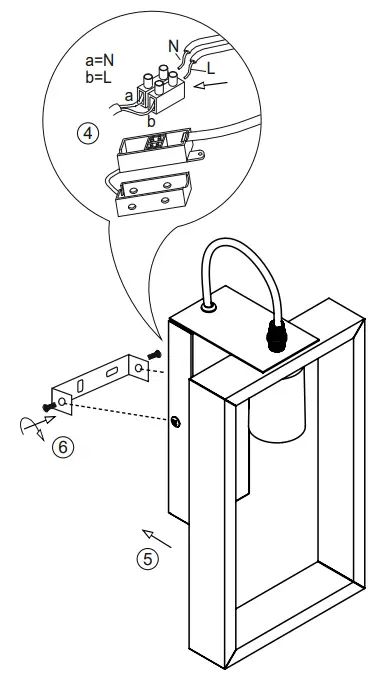 a=N
b=L
N
L
a
b
④
⑥
⑤