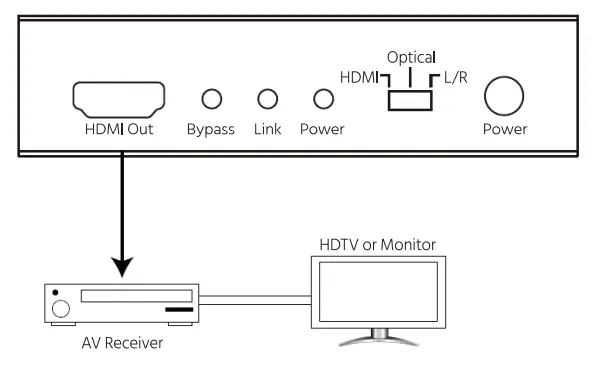 Optical
HDMI
L/R
HDMI Out
Bypass
Link
Power
Power

HDTV or Monitor

AV Receiver