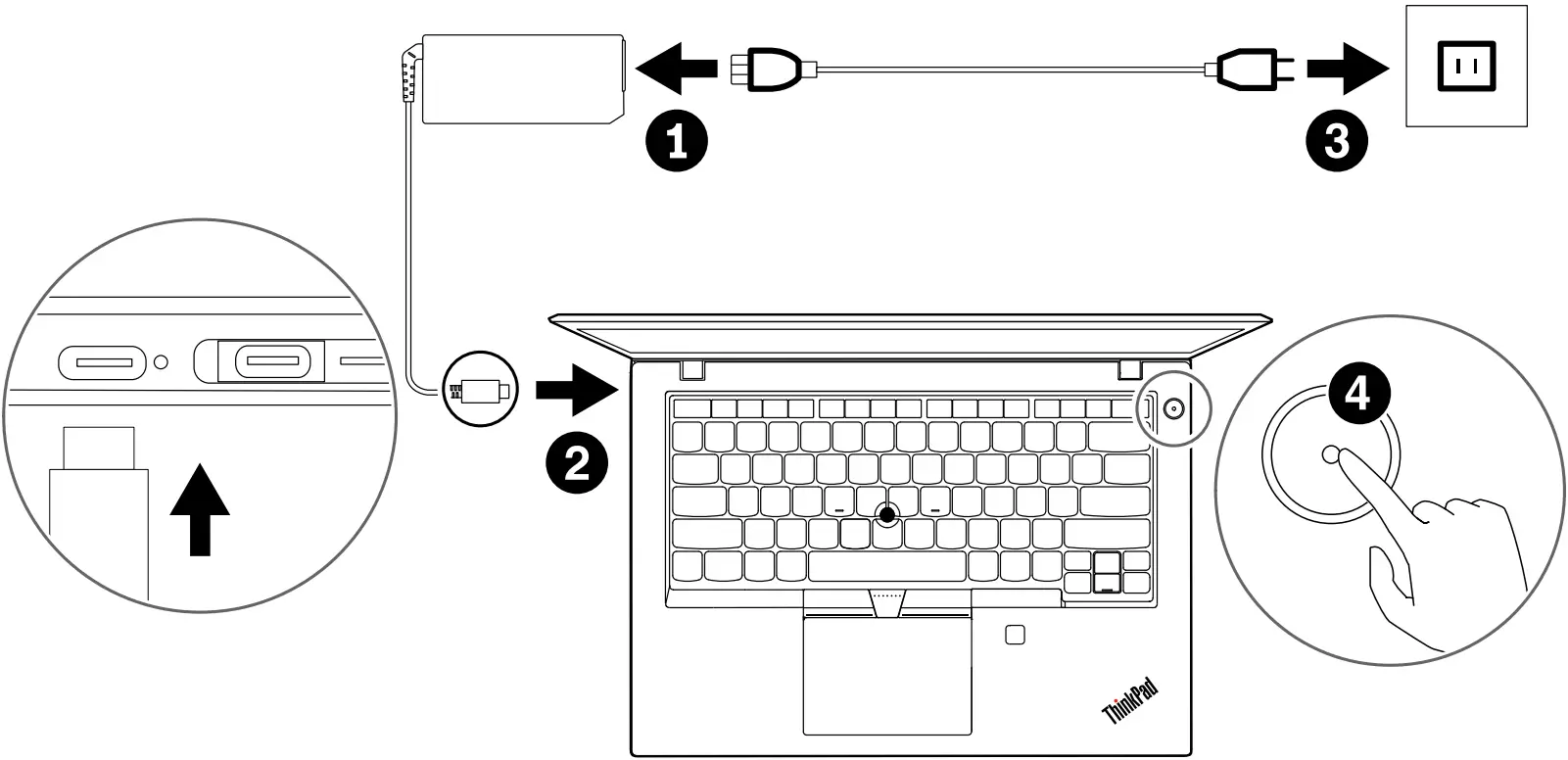 1
3
2
4
ThinkPad