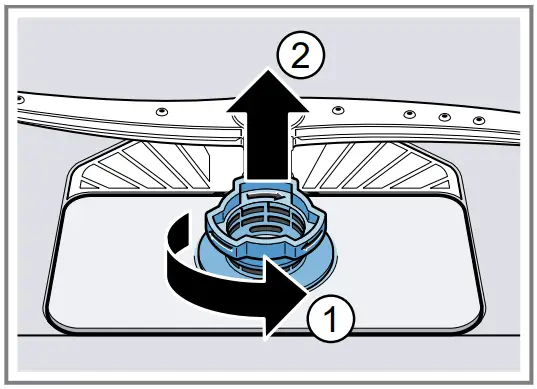 2

1