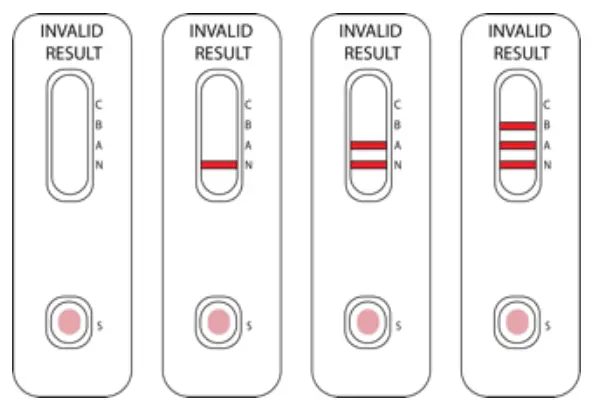 INVALID RESULT

C
B
A
N

S

INVALID RESULT

C
B
A
N

S

INVALID RESULT

C
B
A
N

S

INVALID RESULT

C
B
A
N

S