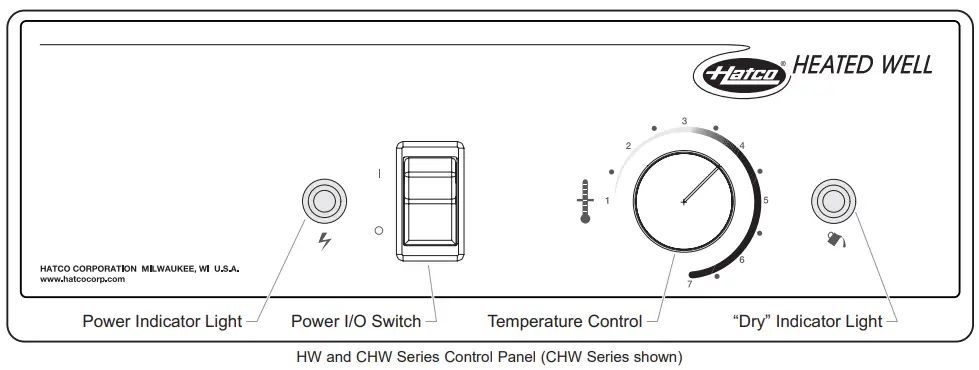 Hatco® HEATED WELL

I

O

1 2 3 4 5 6 7

HATCO CORPORATION MILWAUKEE, WI U.S.A.
www.hatcocorp.com

Power Indicator Light

Power I/O Switch

Temperature Control

"Dry" Indicator Light

HW and CHW Series Control Panel (CHW Series shown)