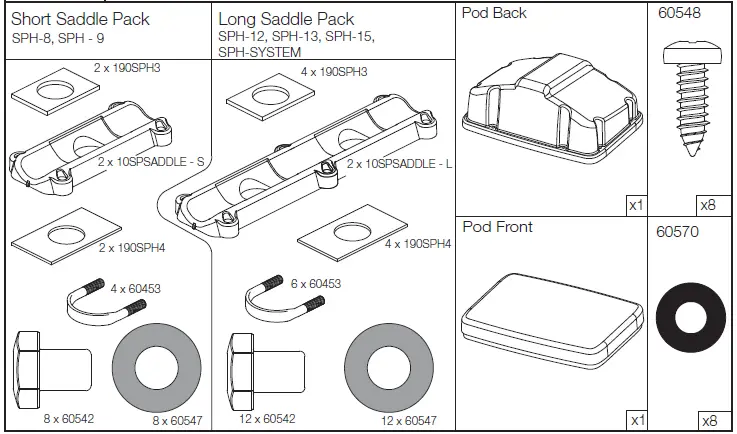 Short Saddle Pack
SPH-8, SPH - 9

2 x 190SPH3

2 x 10SPSADDLE - S

2 x 190SPH4

4 x 60453

8 x 60542

8 x 60547

Long Saddle Pack
SPH-12, SPH-13, SPH-15, SPH-SYSTEM

4 x 190SPH3

2 x 10SPSADDLE - L

4 x 190SPH4

6 x 60453

12 x 60542

12 x 60547

Pod Back

x1

60548

x8

Pod Front

x1

60570

x8