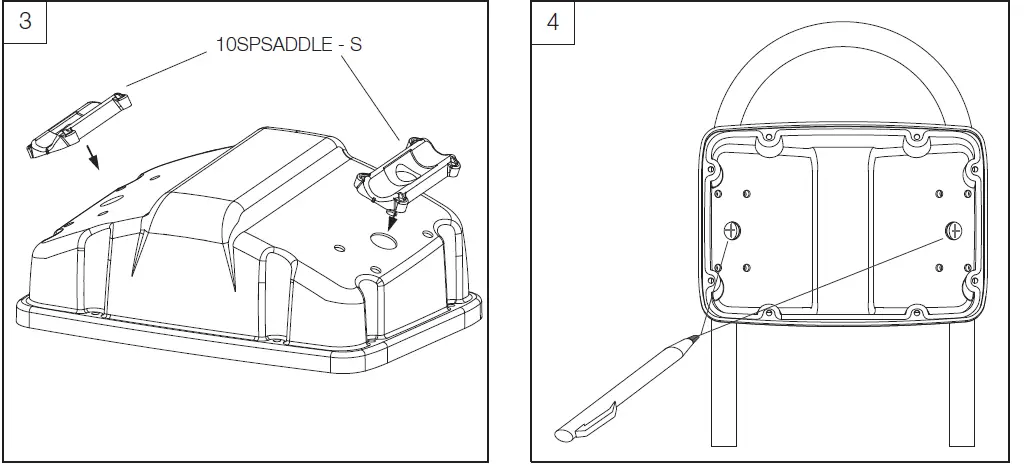 3

10SPSADDLE - S

4