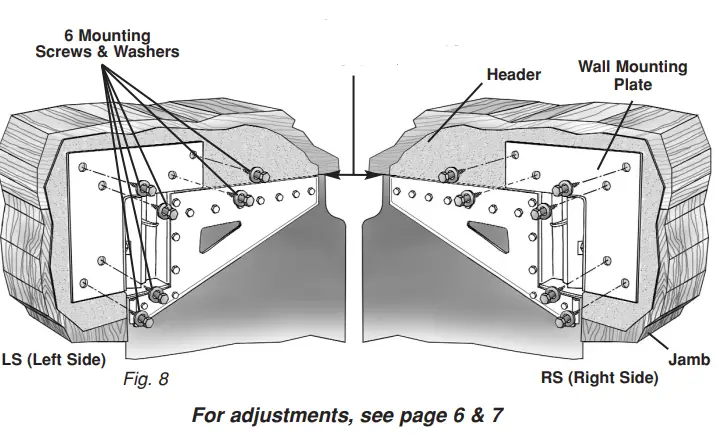 6 Mounting Screws & Washers

Header

Wall Mounting Plate

LS (Left Side)

Fig. 8

Jamb

RS (Right Side)

For adjustments, see page 6 & 7