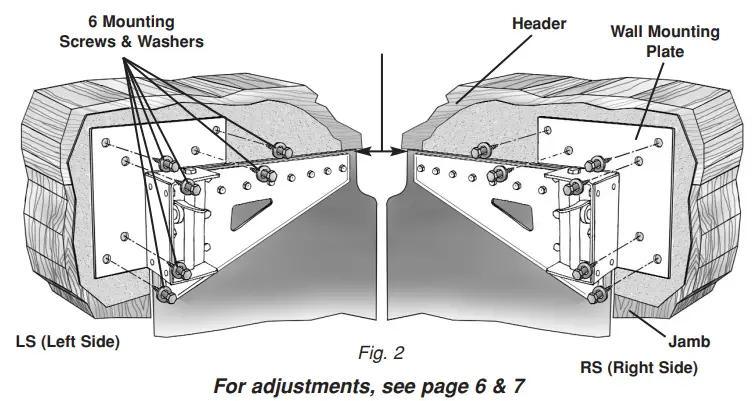 6 Mounting Screws & Washers

Header

Wall Mounting Plate

LS (Left Side)

Fig. 2

Jamb

RS (Right Side)

For adjustments, see page 6 & 7