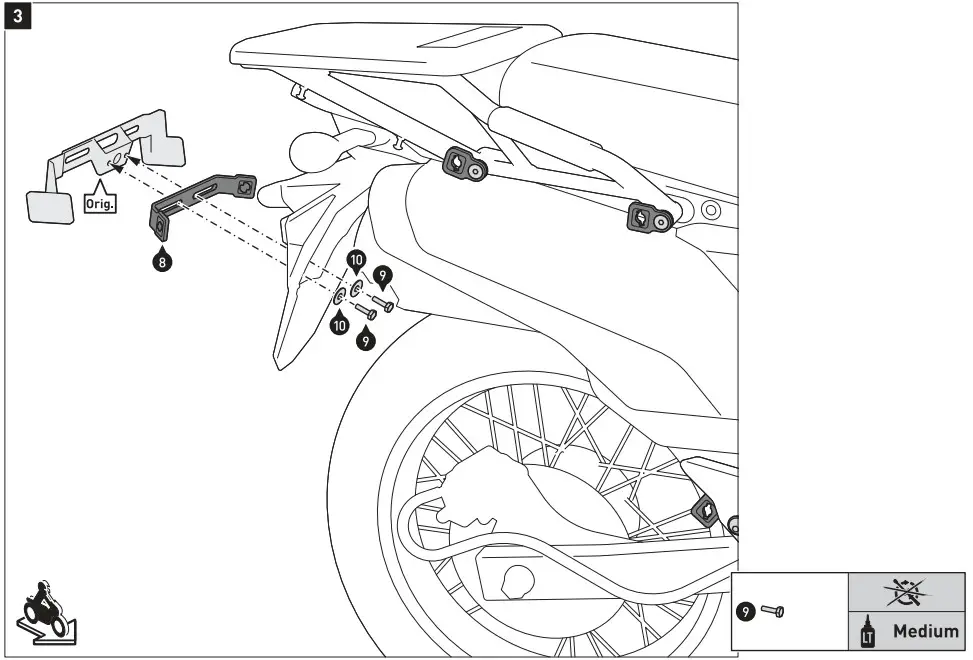 3

Orig.

8

10

9

10

9

9

LT Medium