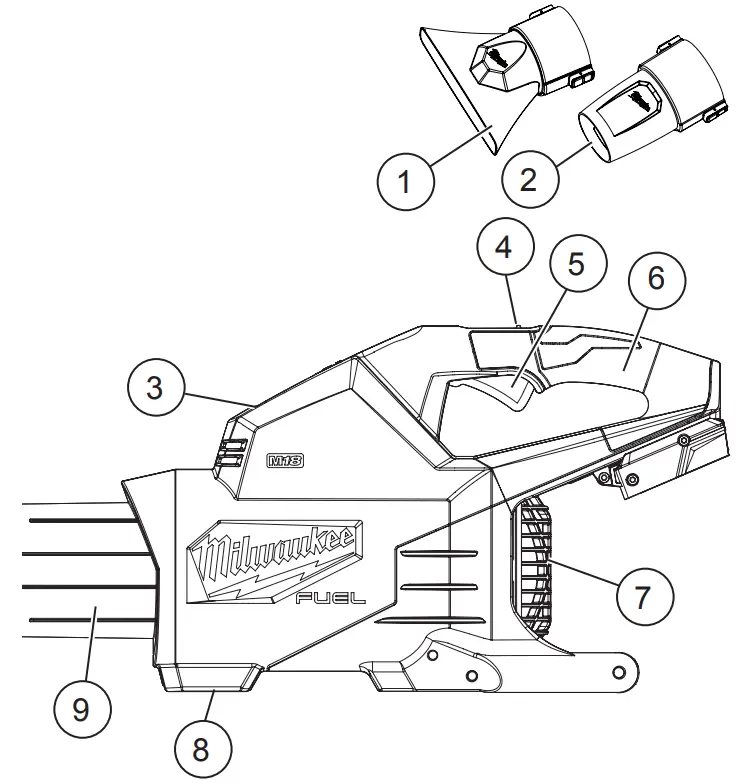 1
2
4
5
6
3
M18
Milwaukee
FUEL
7
9
8