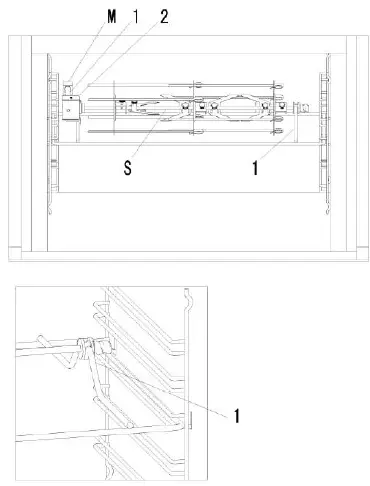 M 1 2

S

1

1