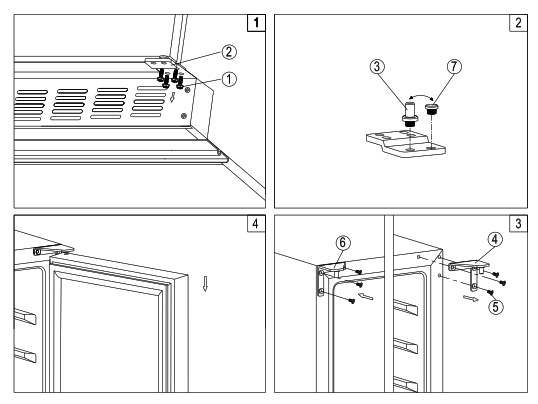 1
2
1

2
3
7

4

3
6
4
5