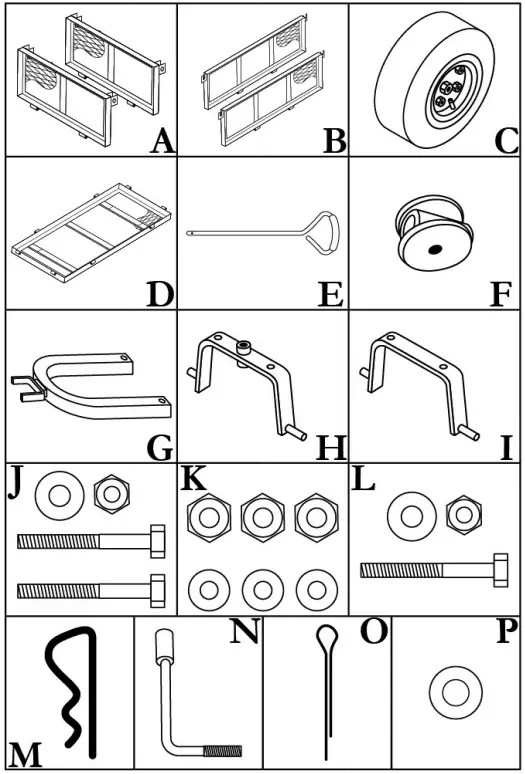 A
B
C
D
E
F
G
H
I
J
K
L
M
N
O
P