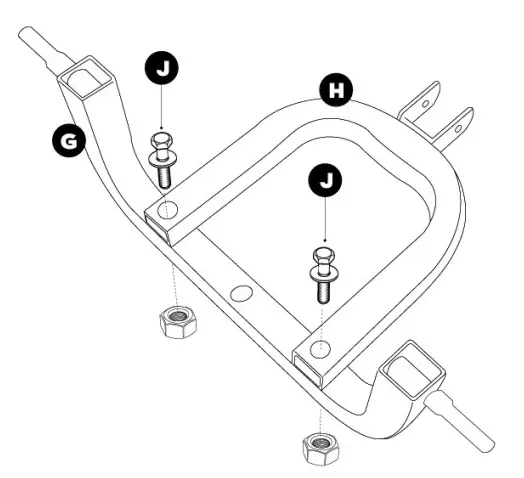 J
H
G
J