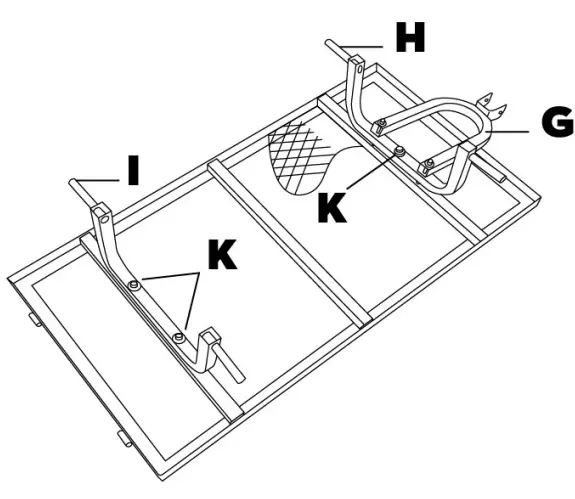 H
G
I
K
K