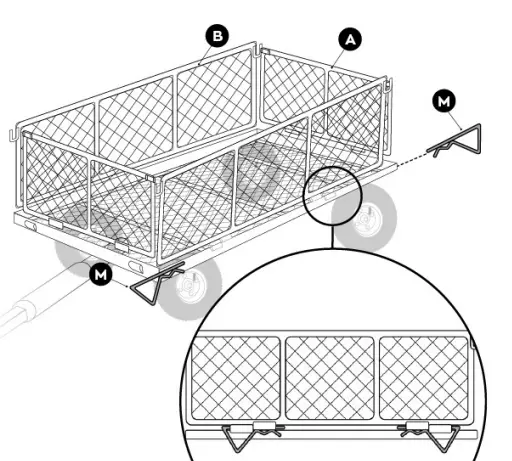 B
A
M
M