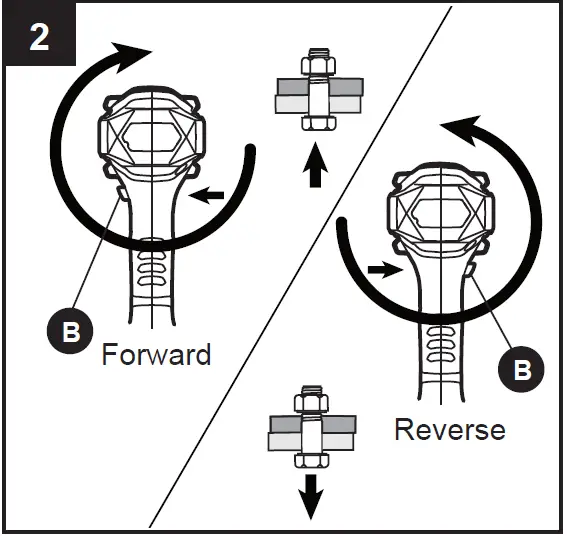 2

B

Forward

B

Reverse