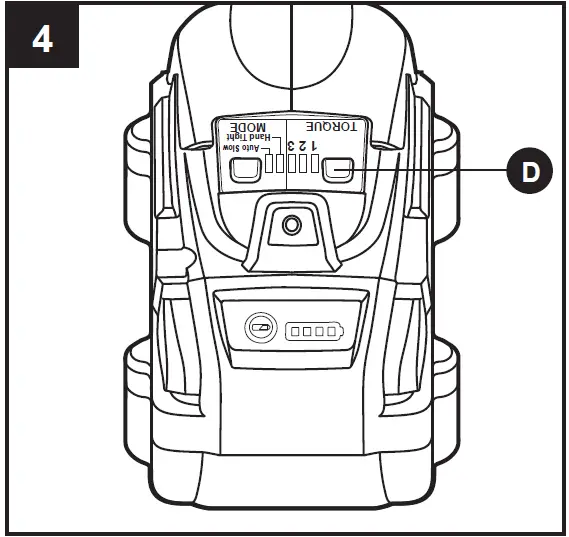 4

TORQUE
1 2 3

MODE
Hand Tight
Auto Slow

D