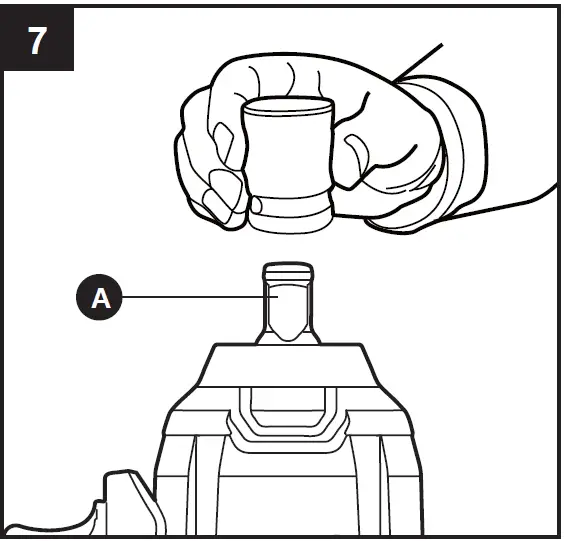 7

A