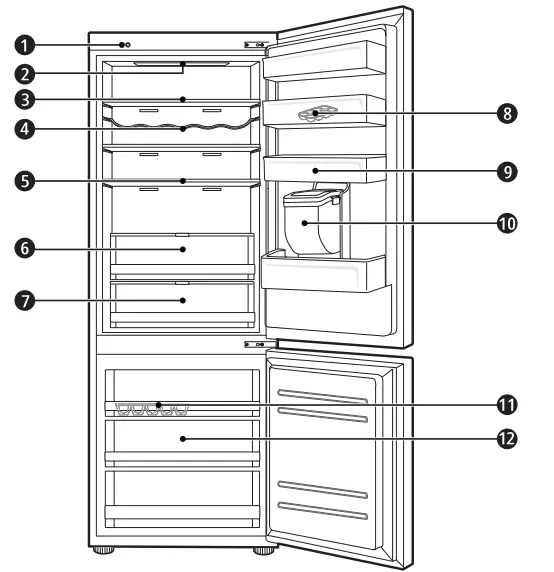 1
2
3
4
5
6
7
8
9
10
11
12