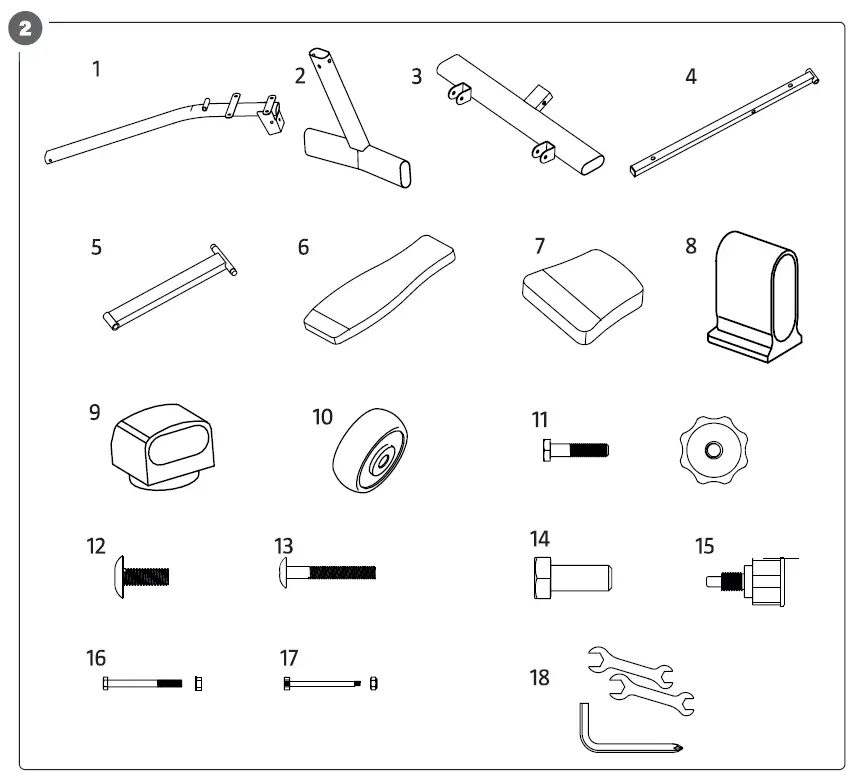 2

1

2

3

4

5

6

7

8

9

10

11

12

13

14

15

16

17

18