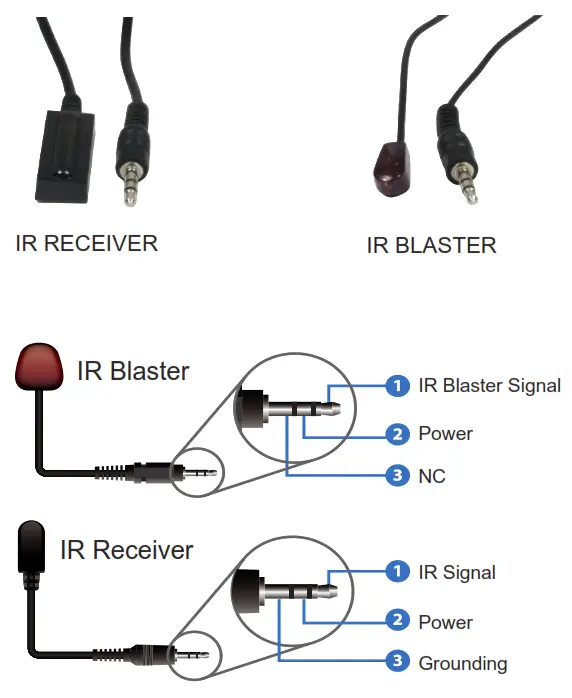 IR RECEIVER

IR BLASTER

IR Blaster

1 IR Blaster Signal

2 Power

3 NC

IR Receiver

1 IR Signal

2 Power

3 Grounding