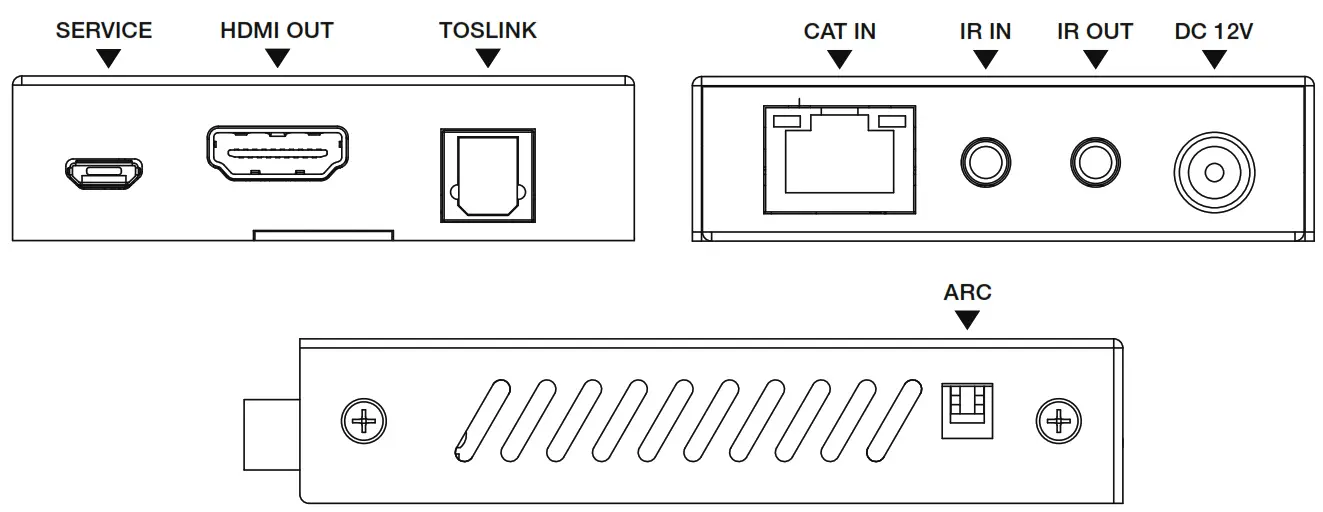 SERVICE
HDMI OUT
TOSLINK

CAT IN
IR IN
IR OUT
DC 12V

ARC