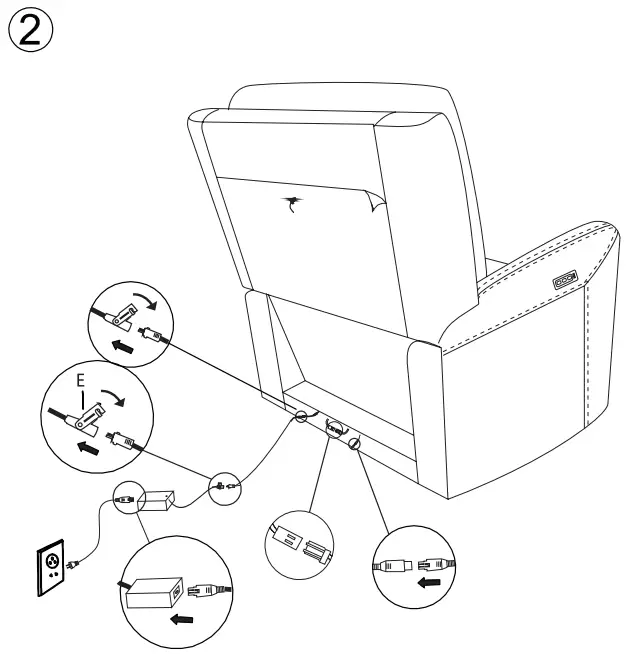 ②

E