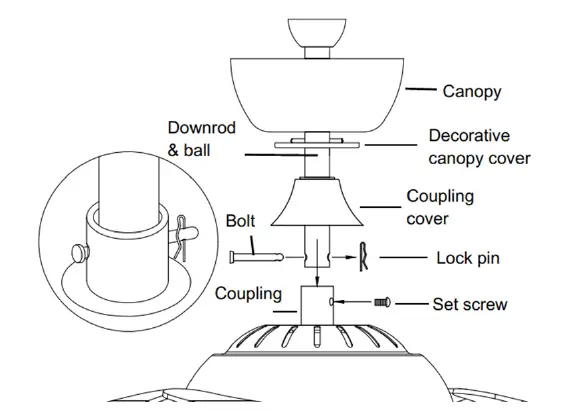 Canopy

Downrod & ball

Decorative canopy cover

Coupling cover

Bolt

Lock pin

Coupling

Set screw