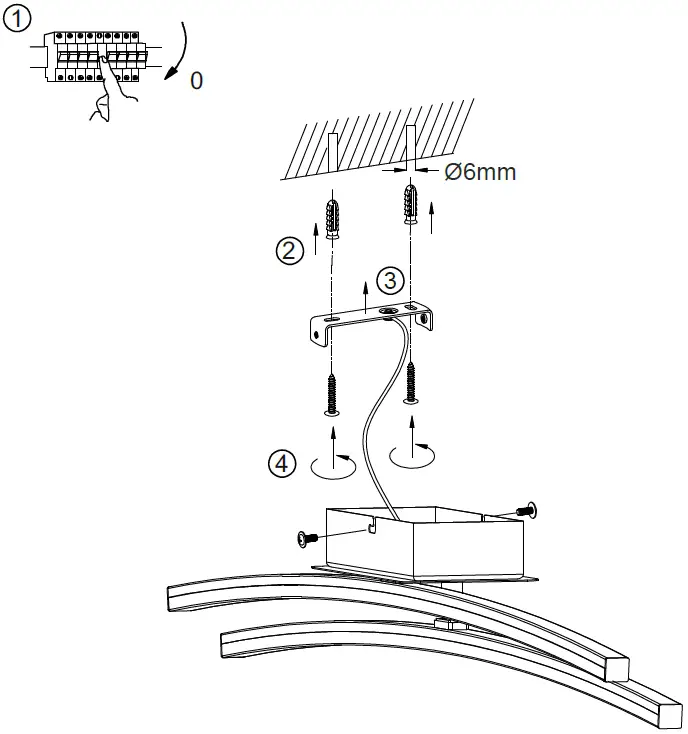 1
0
Ø6mm
2
3
4