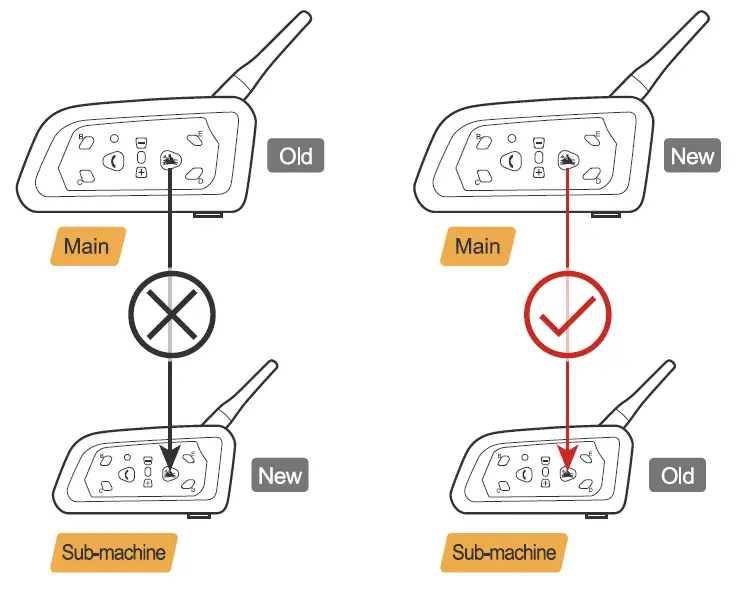 B E C D Old
Main
B E C D New
Sub-machine

B E C D New
Main
B E C D Old
Sub-machine