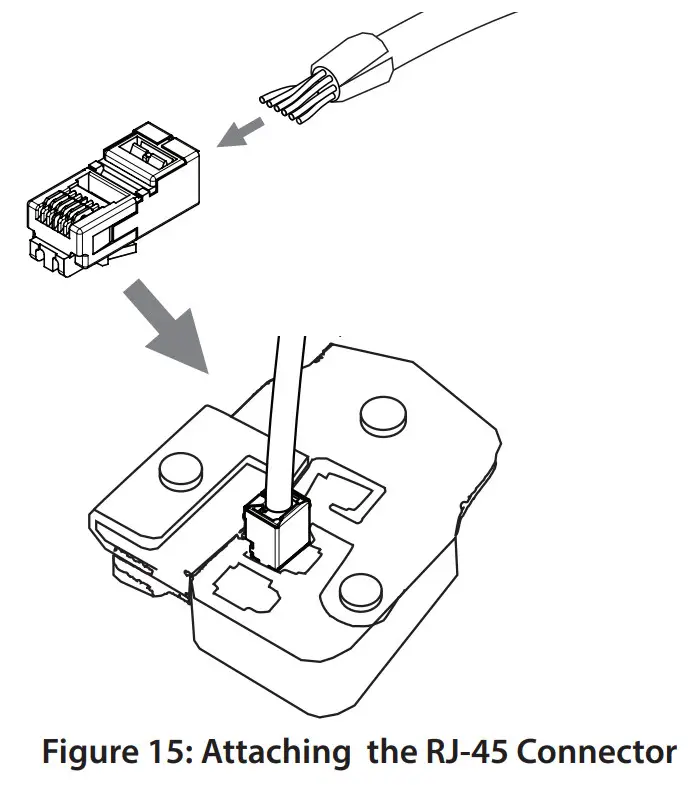 Figure 15: Attaching the RJ-45 Connector