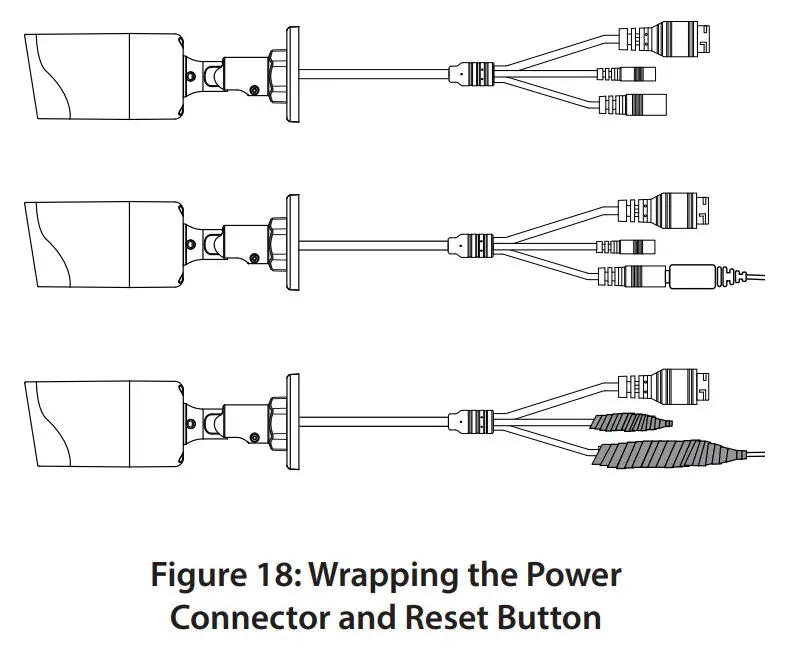 Figure 18: Wrapping the Power Connector and Reset Button