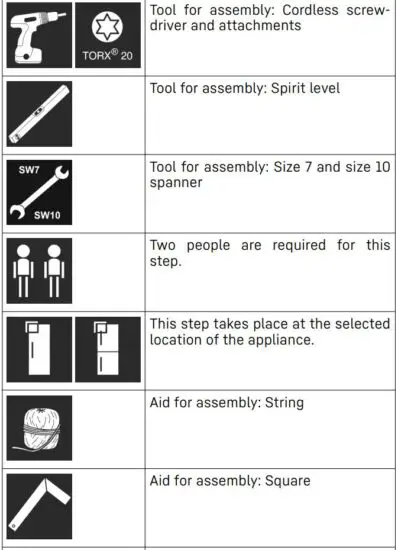 | | |
|---|---|
| TORX® 20 | Tool for assembly: Cordless screwdriver and attachments |
| | Tool for assembly: Spirit level |
| SW7 SW10 | Tool for assembly: Size 7 and size 10 spanner |
| | Two people are required for this step. |
| | This step takes place at the selected location of the appliance. |
| | Aid for assembly: String |
| | Aid for assembly: Square |